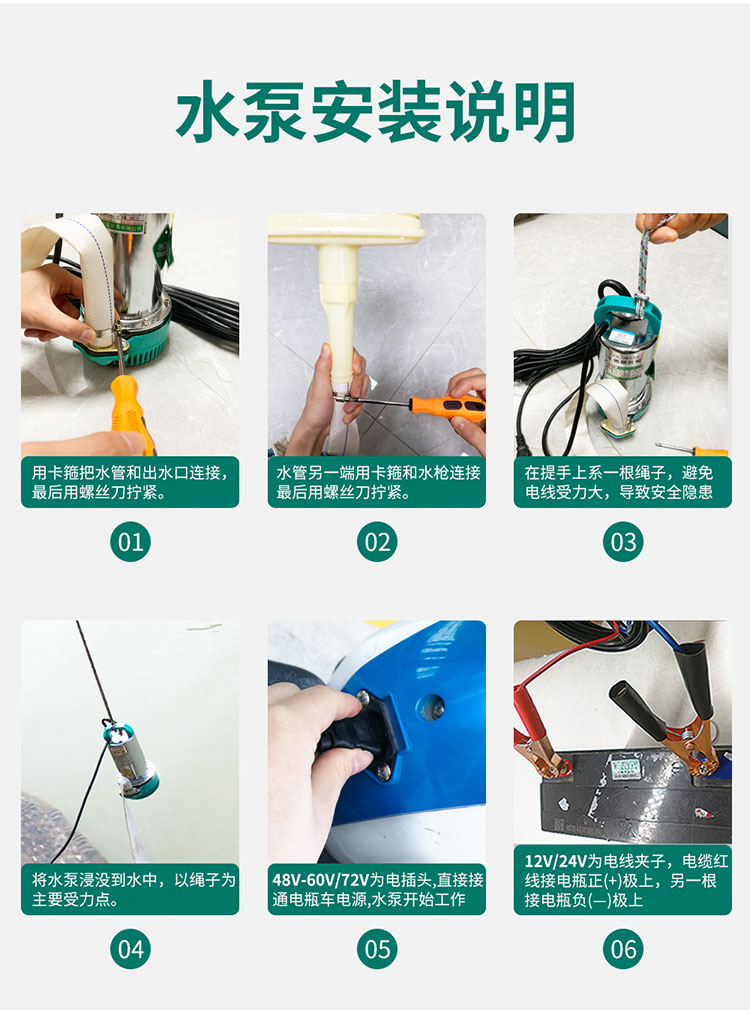 水泵安装说明

用卡箍把水管和出水口连接，最后用螺丝刀拧紧。

01

水管另一端用卡箍和水枪连接最后用螺丝刀拧紧。

02

在提手上系一根绳子，避免电线受力大，导致安全隐患

03

将水泵浸没到水中，以绳子为主要受力点。

04

48V-60V/72V为电插头,直接接通电瓶车电源,水泵开始工作

05

12V/24V为电线夹子，电缆红线接电瓶正(+)极上，另一根接电瓶负(—)极上

06